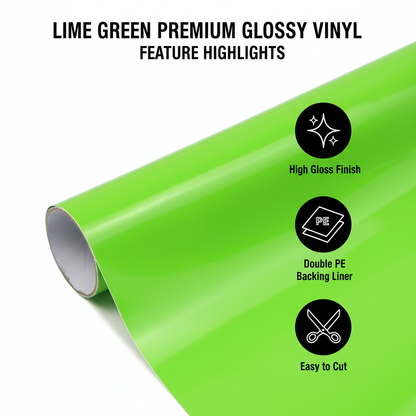 LIME GREEN PREMIUM GLOSSY VINYL
FEATURE HIGHLIGHTS

High Gloss Finish

PE

Double PE Backing Liner

Easy to Cut